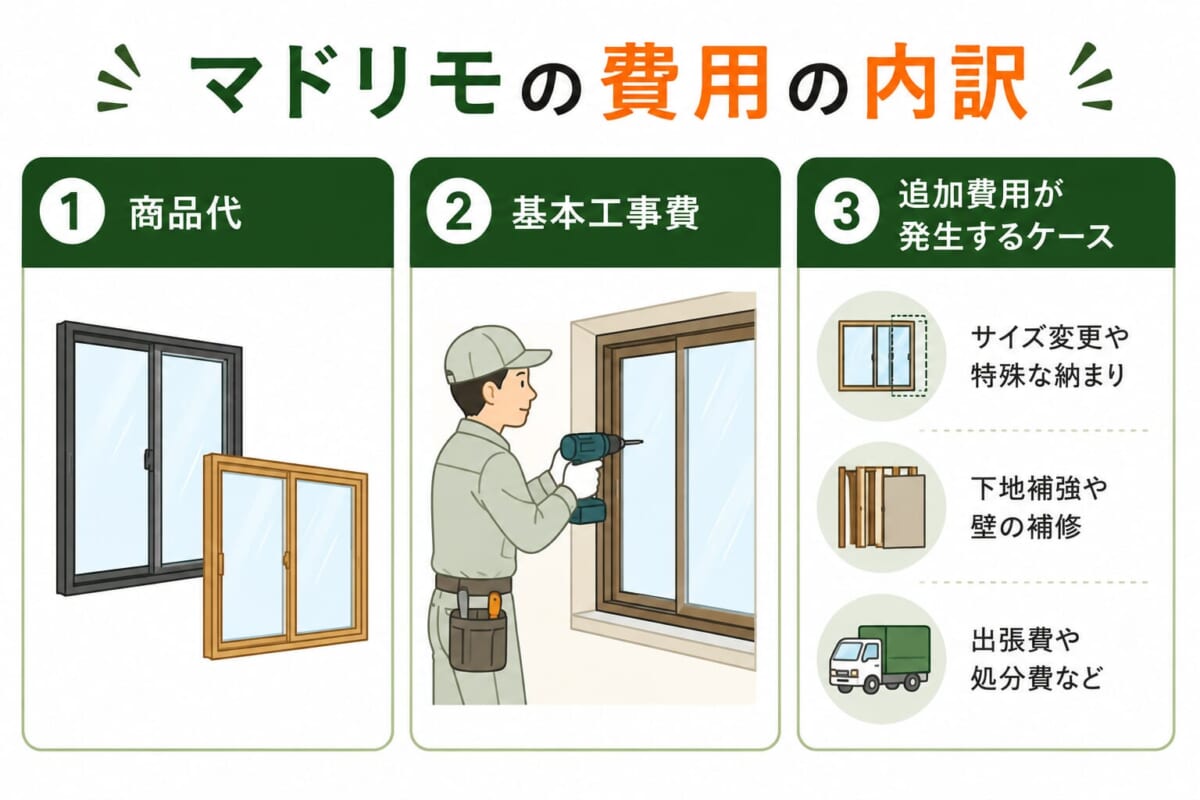 マドリモの費用の内訳

1 商品代

2 基本工事費

3 追加費用が発生するケース

サイズ変更や特殊な納まり

下地補強や壁の補修

出張費や処分費など